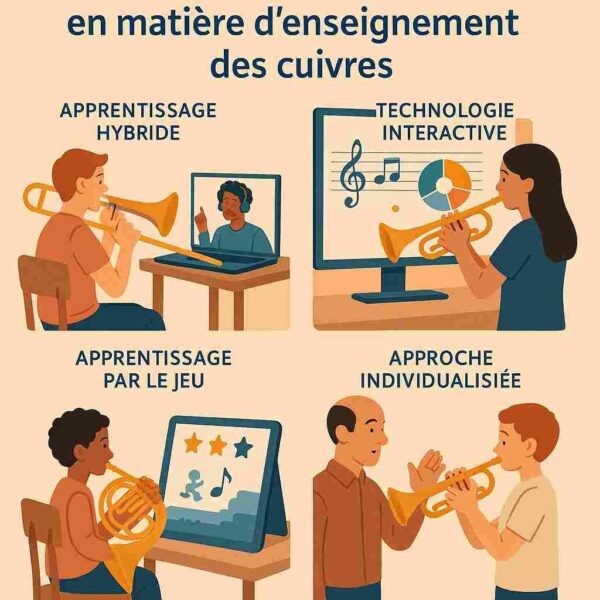 en matière d'enseignement des cuivres

APPRENTISSAGE HYBRIDE

TECHNOLOGIE INTERACTIVE

APPRENTISSAGE PAR LE JEU

APPROCHE INDIVIDUALISIÉE